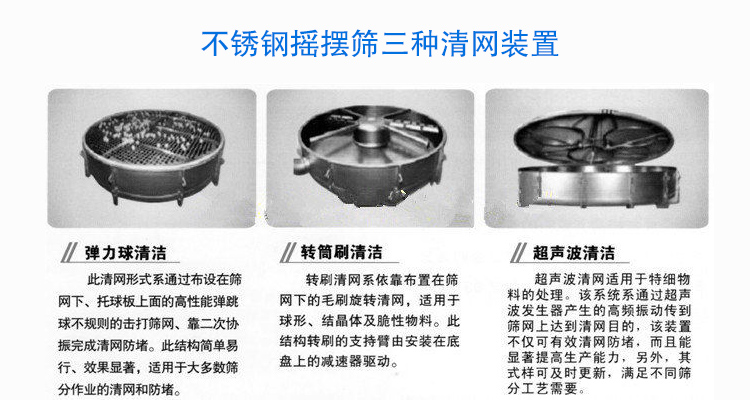 不锈钢摇摆筛三种清网装置

弹力球清洁

此清网形式系通过布设在筛网下、托球板上面的高性能弹跳球不规则的击打筛网、靠二次协振完成清网防堵。此结构简单易行、效果显著，适用于大多数筛分作业的清网和防堵。

转筒刷清洁

转刷清网系依靠布置在筛网下的毛刷旋转清网，适用于球形、结晶体及脆性物料。此结构转刷的支持臂由安装在底盘上的减速器驱动。

超声波清洁

超声波清网适用于特细物料的处理。该系统系通过超声波发生器产生的高频振动传到筛网上达到清网目的，该装置不仅可有效清网防堵，而且能显著提高生产能力，另外，其式样可及时更新，满足不同筛分工艺需要。